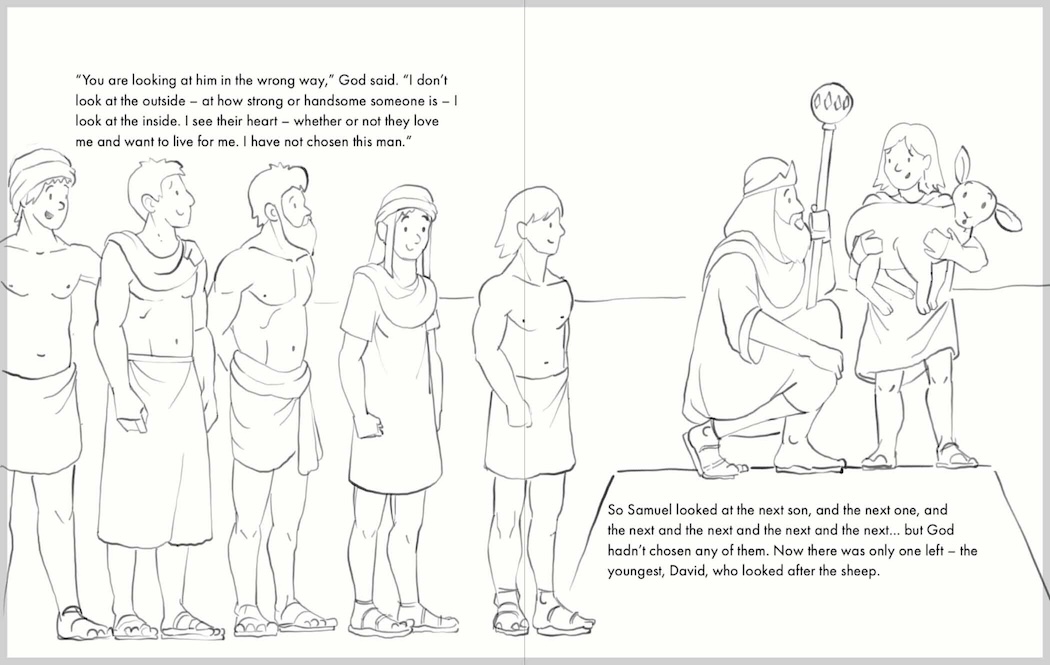 "You are looking at him in the wrong way," God said. "I don't look at the outside – at how strong or handsome someone is – I look at the inside. I see their heart – whether or not they love me and want to live for me. I have not chosen this man."

So Samuel looked at the next son, and the next one, and the next and the next and the next and the next... but God hadn't chosen any of them. Now there was only one left – the youngest, David, who looked after the sheep.